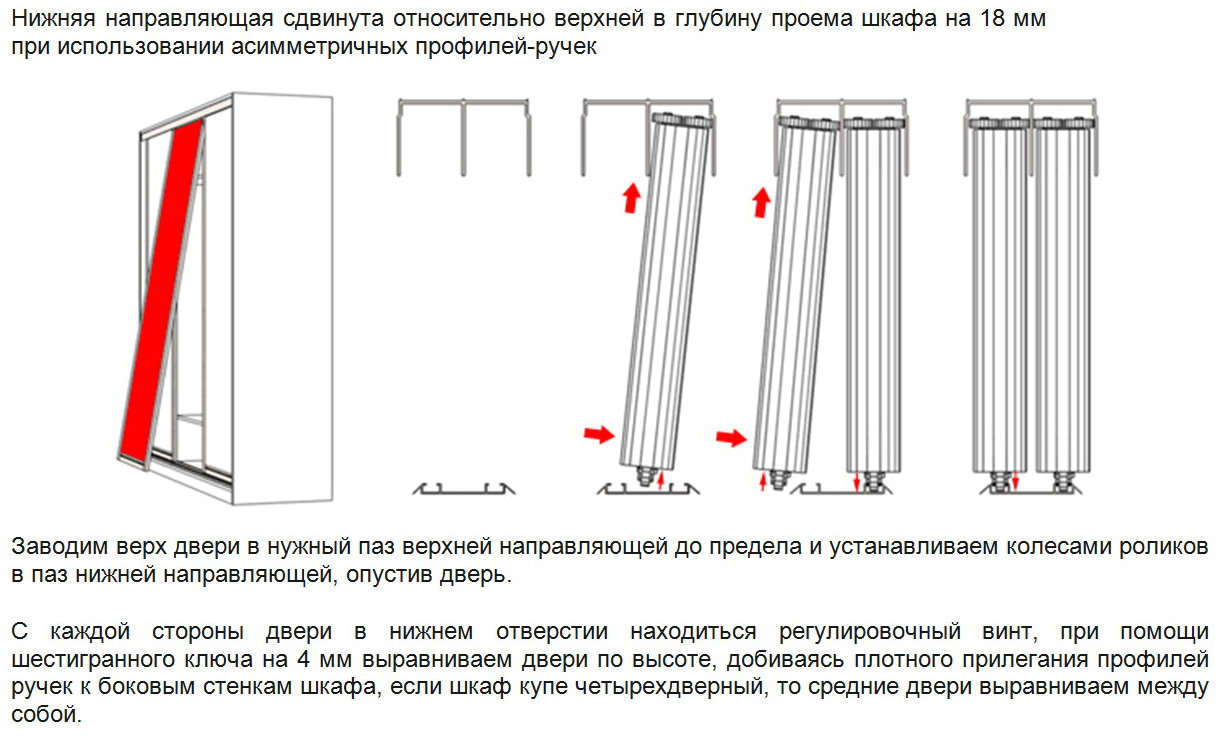 Нижняя направляющая сдвинута относительно верхней в глубину проема шкафа на 18 мм при использовании асимметричных профилей-ручек

Заводим верх двери в нужный паз верхней направляющей до предела и устанавливаем колесами роликов в паз нижней направляющей, опустив дверь.

С каждой стороны двери в нижнем отверстии находиться регулировочный винт, при помощи шестигранного ключа на 4 мм выравниваем двери по высоте, добиваясь плотного прилегания профилей ручек к боковым стенкам шкафа, если шкаф купе четырехдверный, то средние двери выравниваем между собой.