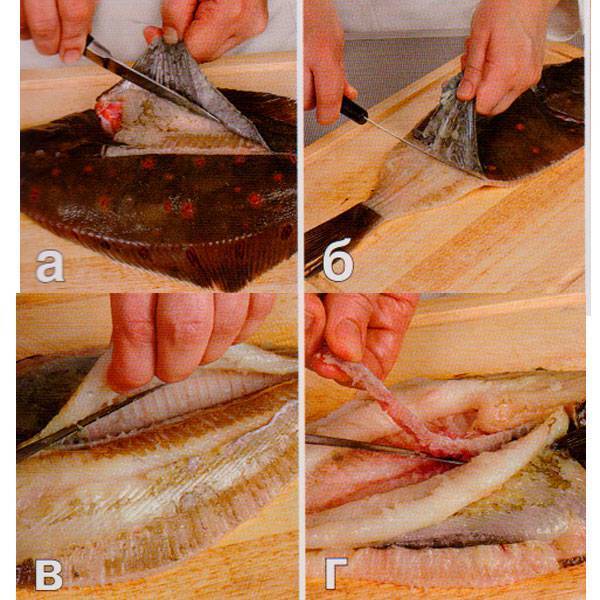 а
б
в
г