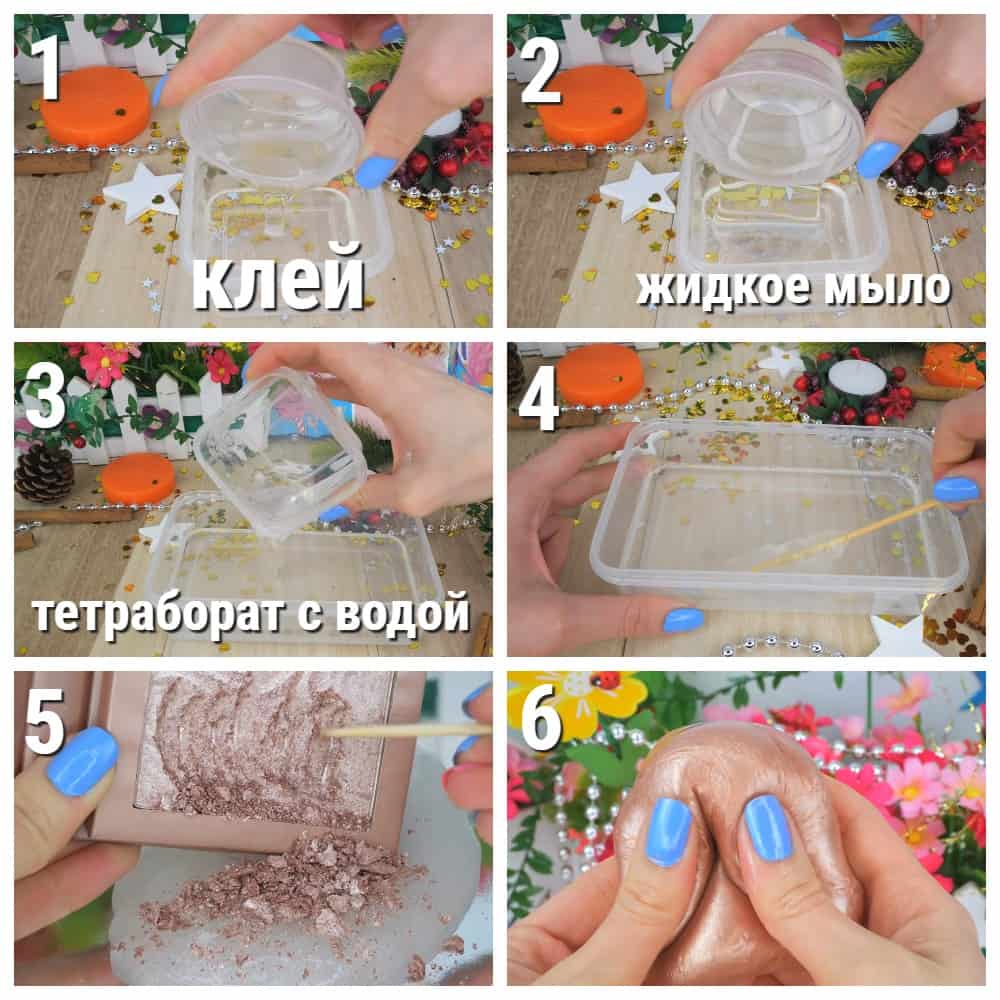 1
клей

2
жидкое мыло

3
тетраборат с водой

4

5

6