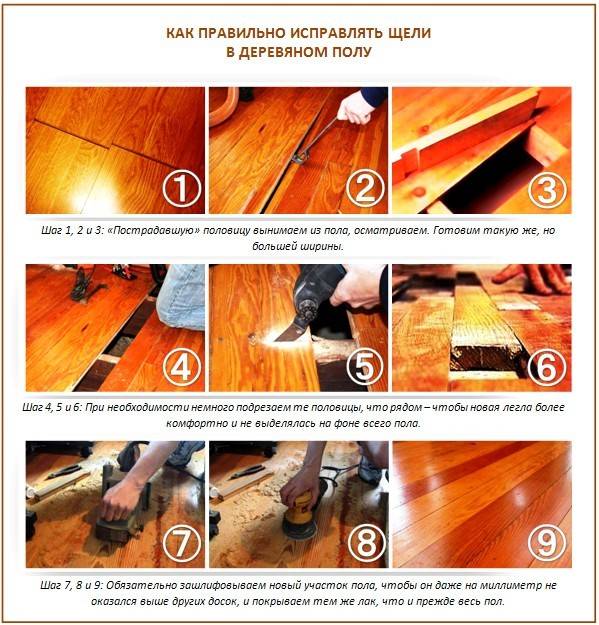 КАК ПРАВИЛЬНО ИСПРАВЛЯТЬ ЩЕЛИ
В ДЕРЕВЯНОМ ПОЛУ

1

2

3

Шаг 1, 2 и 3: «Пострадавшую» половицу вынимаем из пола, осматриваем. Готовим такую же, но большей ширины.

4

5

6

Шаг 4, 5 и 6: При необходимости немного подрезаем те половицы, что рядом – чтобы новая легла более комфортно и не выделялась на фоне всего пола.

7

8

9

Шаг 7, 8 и 9: Обязательно зашлифовываем новый участок пола, чтобы он даже на миллиметр не оказался выше других досок, и покрываем тем же лак, что и прежде весь пол.