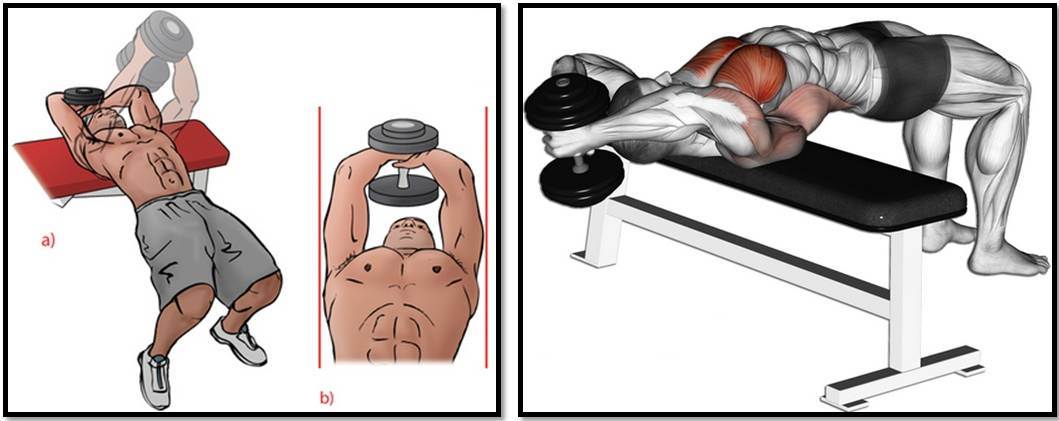 a)

b)