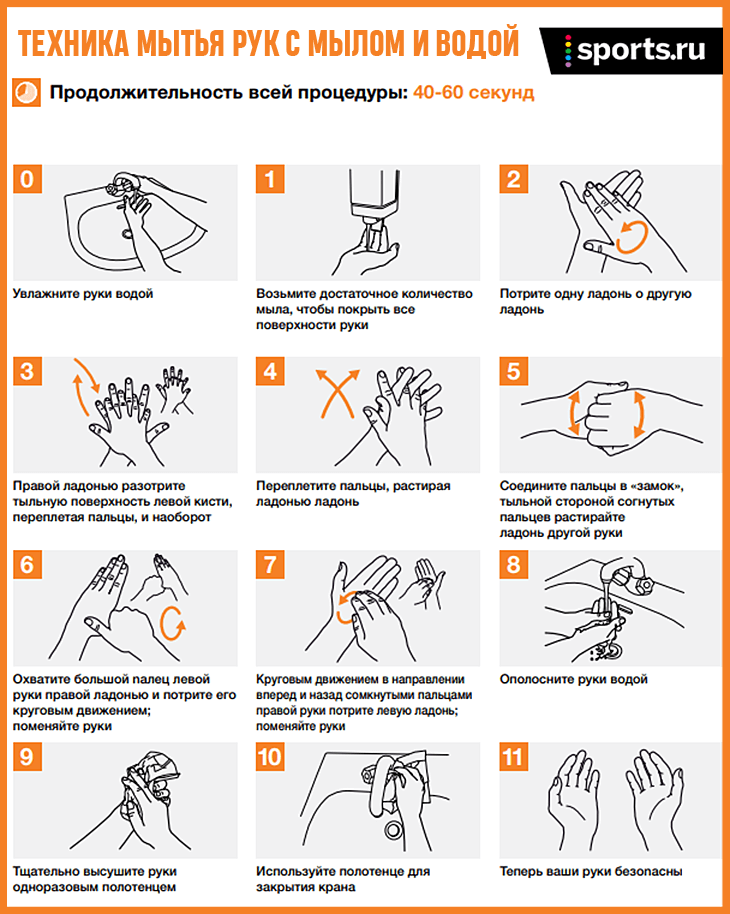 ТЕХНИКА МЫТЬЯ РУК С МЫЛОМ И ВОДОЙ

sports.ru

Продолжительность всей процедуры: 40-60 секунд

0
Увлажните руки водой

1
Возьмите достаточное количество мыла, чтобы покрыть все поверхности руки

2
Потрите одну ладонь о другую ладонь

3
Правой ладонью разотрите тыльную поверхность левой кисти, переплетая пальцы, и наоборот

4
Переплетите пальцы, растирая ладонью ладонь

5
Соедините пальцы в «замок», тыльной стороной согнутых пальцев растирайте ладонь другой руки

6
Охватите большой палец левой руки правой ладонью и потрите его круговым движением; поменяйте руки

7
Круговым движением в направлении вперед и назад сомкнутыми пальцами правой руки потрите левую ладонь; поменяйте руки

8
Ополосните руки водой

9
Тщательно высушите руки одноразовым полотенцем

10
Используйте полотенце для закрытия крана

11
Теперь ваши руки безопасны